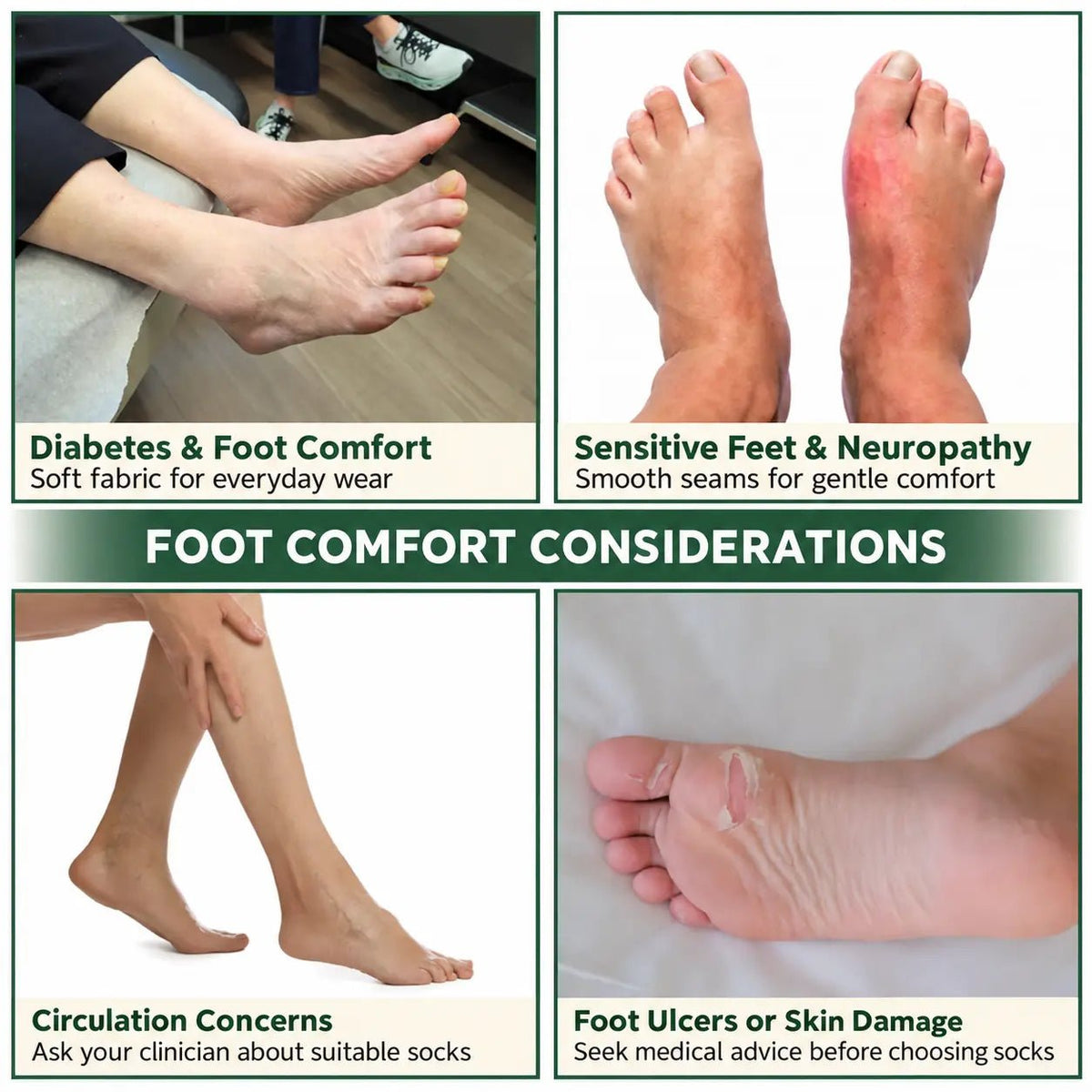 Diabetes & Foot Comfort
Soft fabric for everyday wear

Sensitive Feet & Neuropathy
Smooth seams for gentle comfort

FOOT COMFORT CONSIDERATIONS

Circulation Concerns
Ask your clinician about suitable socks

Foot Ulcers or Skin Damage
Seek medical advice before choosing socks