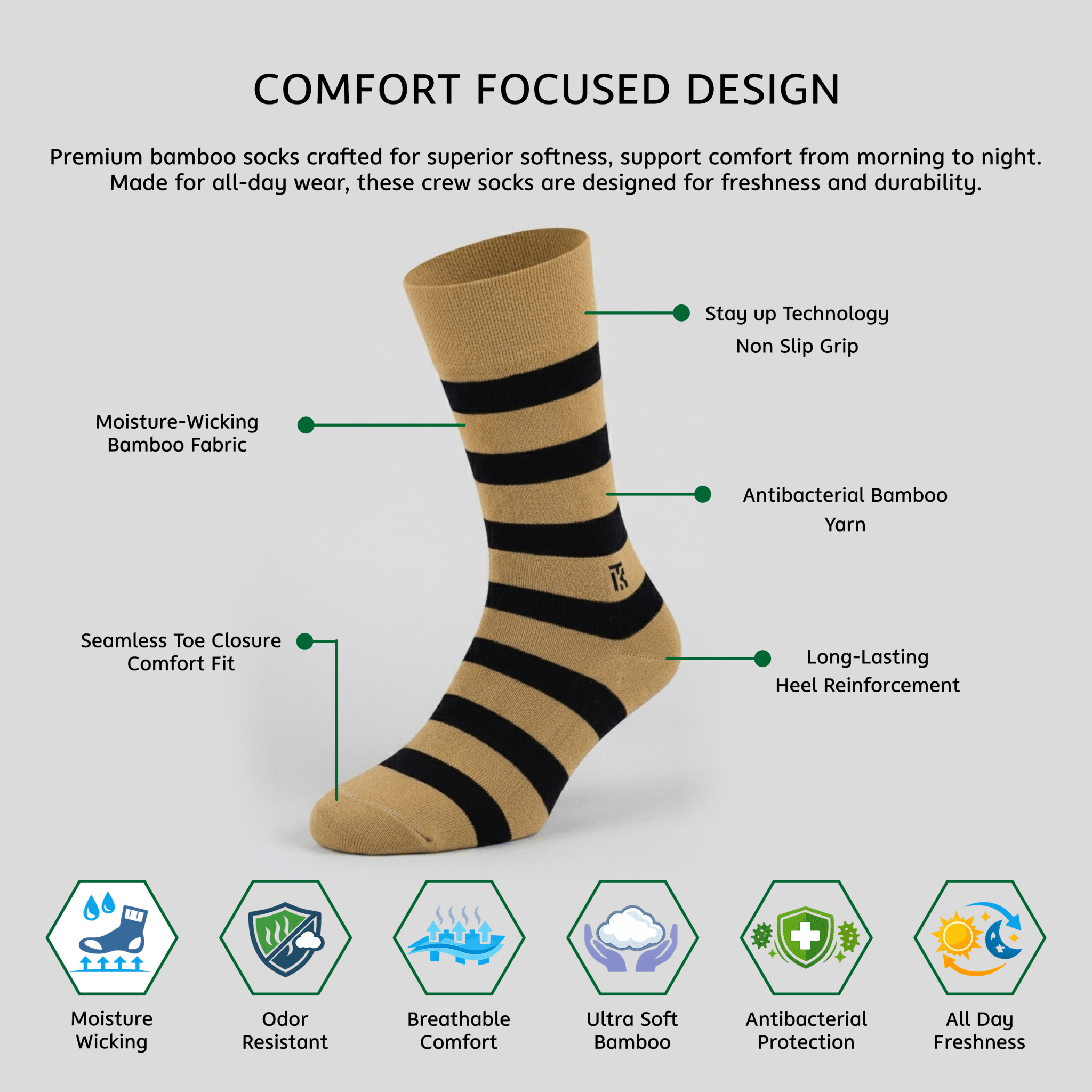 COMFORT FOCUSED DESIGN

Premium bamboo socks crafted for superior softness, support comfort from morning to night. Made for all-day wear, these crew socks are designed for freshness and durability.

Stay up Technology
Non Slip Grip

Moisture-Wicking
Bamboo Fabric

Antibacterial Bamboo
Yarn

Seamless Toe Closure
Comfort Fit

Long-Lasting
Heel Reinforcement

Moisture
Wicking

Odor
Resistant

Breathable
Comfort

Ultra Soft
Bamboo

Antibacterial
Protection

All Day
Freshness